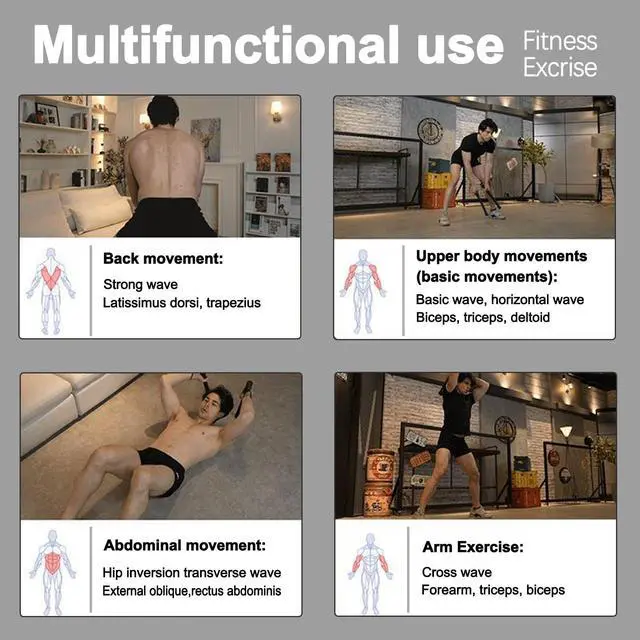 Multifunctional use

Fitness
Excrise

Back movement:
Strong wave
Latissimus dorsi, trapezius

Upper body movements (basic movements):
Basic wave, horizontal wave
Biceps, triceps, deltoid

Abdominal movement:
Hip inversion transverse wave
External oblique,rectus abdominis

Arm Exercise:
Cross wave
Forearm, triceps, biceps