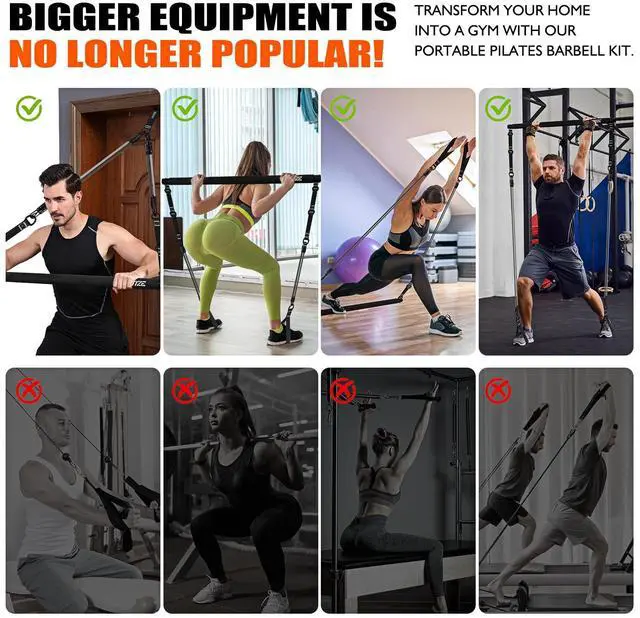 BIGGER EQUIPMENT IS NO LONGER POPULAR!

TRANSFORM YOUR HOME INTO A GYM WITH OUR PORTABLE PILATES BARBELL KIT.