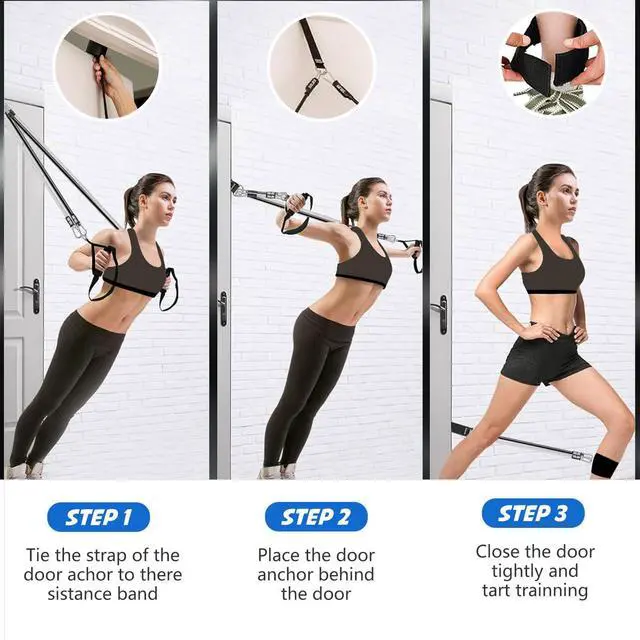 STEP 1

Tie the strap of the door achor to there sistance band

STEP 2

Place the door anchor behind the door

STEP 3

Close the door tightly and tart trainning