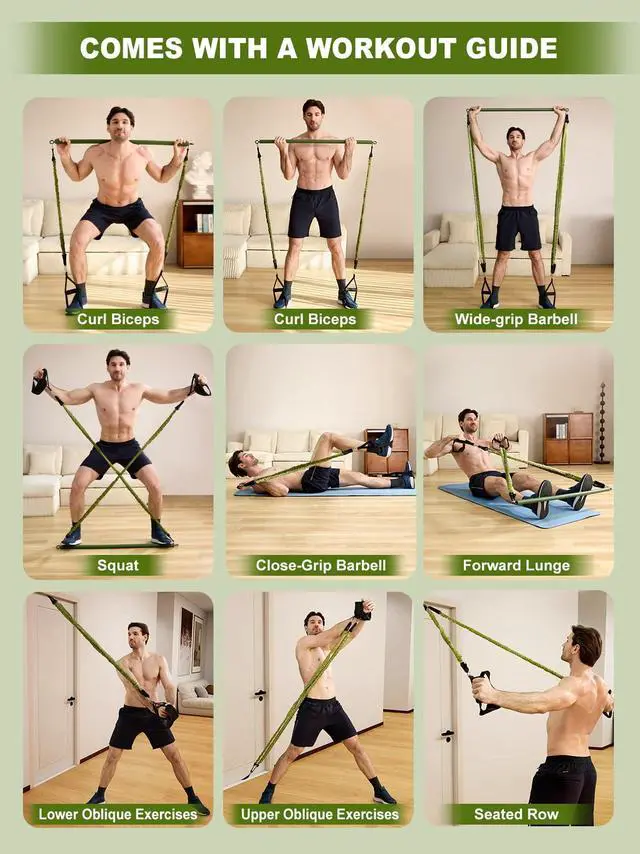 COMES WITH A WORKOUT GUIDE

Curl Biceps

Curl Biceps

Wide-grip Barbell

Squat

Close-Grip Barbell

Forward Lunge

Lower Oblique Exercises

Upper Oblique Exercises

Seated Row