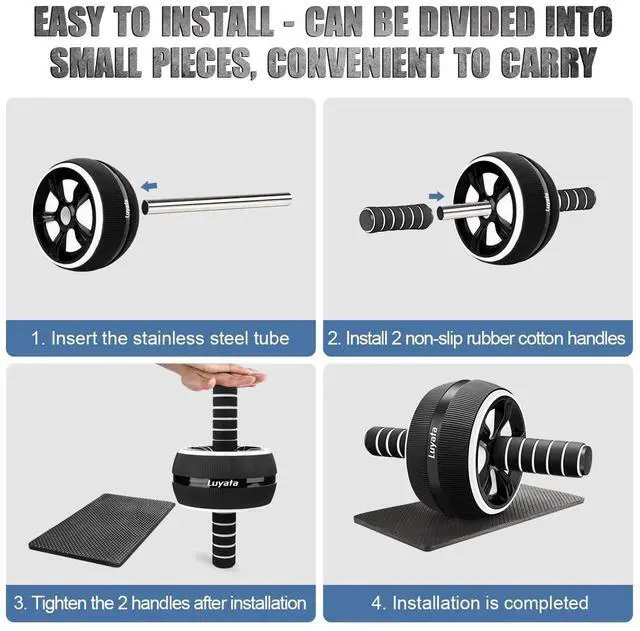 EASY TO INSTALL - CAN BE DIVIDED INTO SMALL PIECES, CONVENIENT TO CARRY

Luyata

1. Insert the stainless steel tube

Luyata

2. Install 2 non-slip rubber cotton handles

Luyata

3. Tighten the 2 handles after installation

Luyata

4. Installation is completed