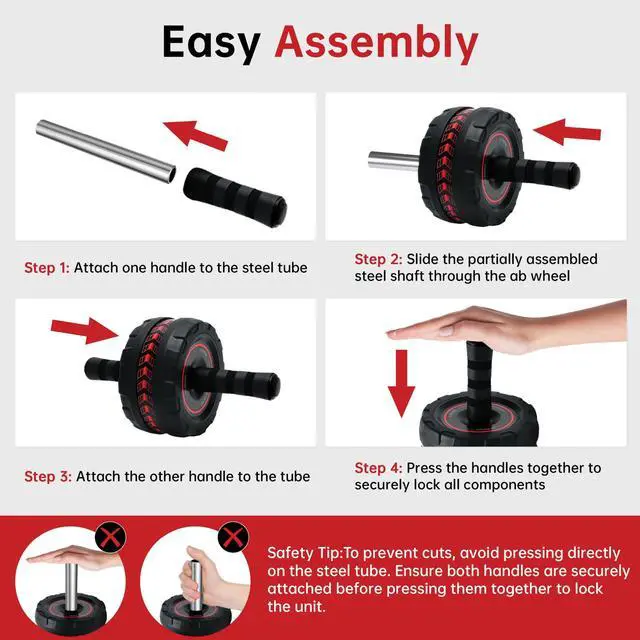 Easy Assembly

Step 1: Attach one handle to the steel tube

Step 2: Slide the partially assembled steel shaft through the ab wheel

Step 3: Attach the other handle to the tube

Step 4: Press the handles together to securely lock all components

Safety Tip:To prevent cuts, avoid pressing directly on the steel tube. Ensure both handles are securely attached before pressing them together to lock the unit.