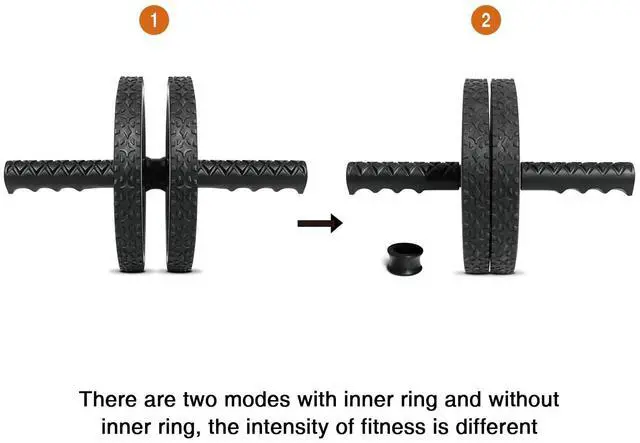 1

2

There are two modes with inner ring and without inner ring, the intensity of fitness is different