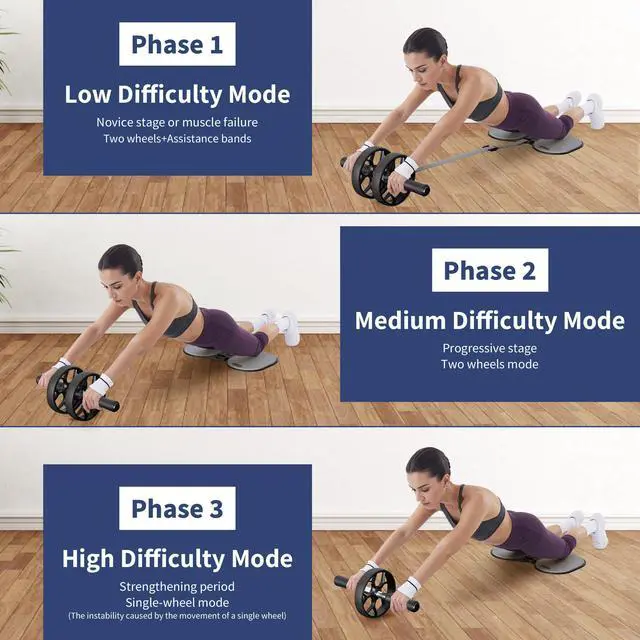 Phase 1
Low Difficulty Mode
Novice stage or muscle failure
Two wheels+Assistance bands

Phase 2
Medium Difficulty Mode
Progressive stage
Two wheels mode

Phase 3
High Difficulty Mode
Strengthening period
Single-wheel mode
(The instability caused by the movement of a single wheel)