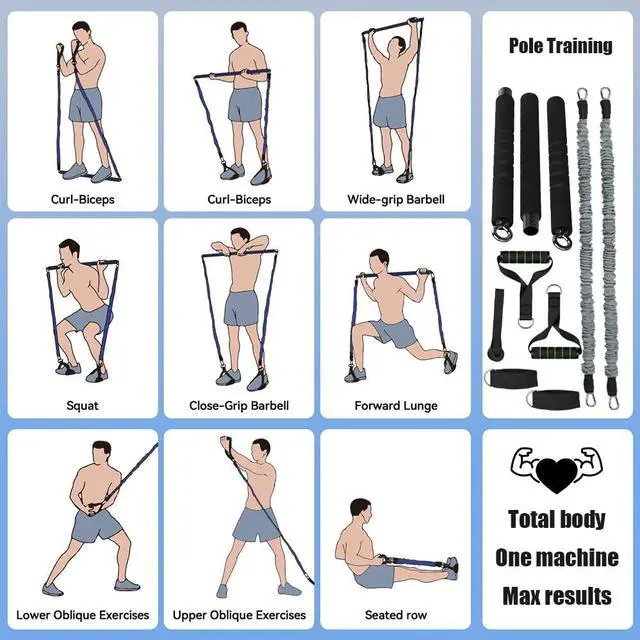 Curl-Biceps

Curl-Biceps

Wide-grip Barbell

Pole Training

Squat

Close-Grip Barbell

Forward Lunge

Lower Oblique Exercises

Upper Oblique Exercises

Seated row

Total body
One machine
Max results