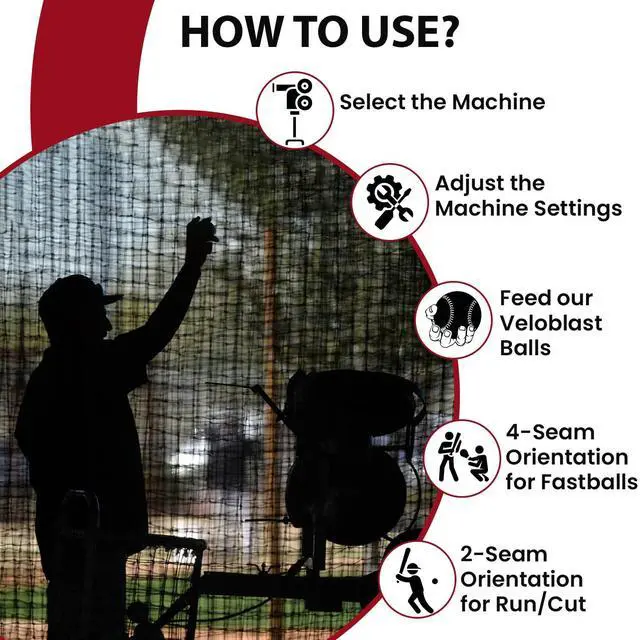 HOW TO USE?

Select the Machine

Adjust the Machine Settings

Feed our Veloblast Balls

4-Seam Orientation for Fastballs

2-Seam Orientation for Run/Cut