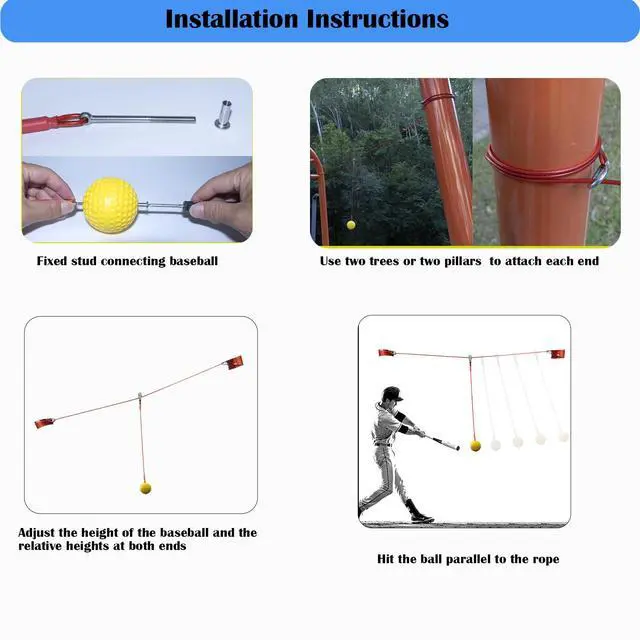 Installation Instructions

Fixed stud connecting baseball

Use two trees or two pillars to attach each end

Adjust the height of the baseball and the relative heights at both ends

Hit the ball parallel to the rope