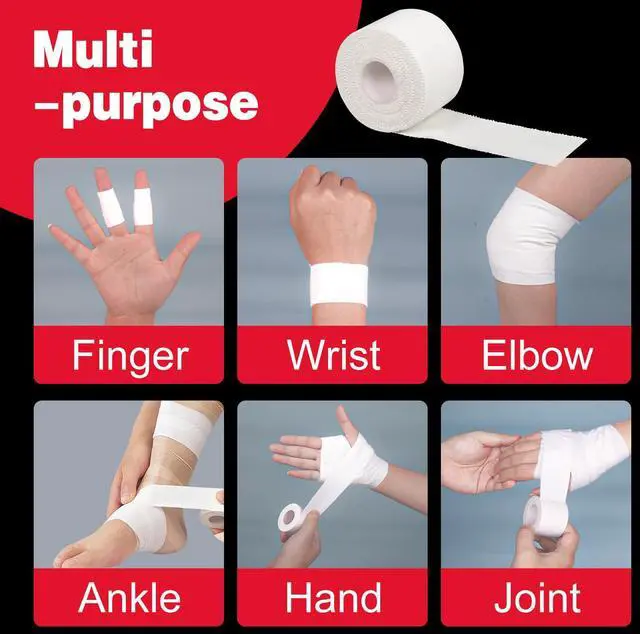 Multi
–purpose

Finger
Wrist
Elbow
Ankle
Hand
Joint