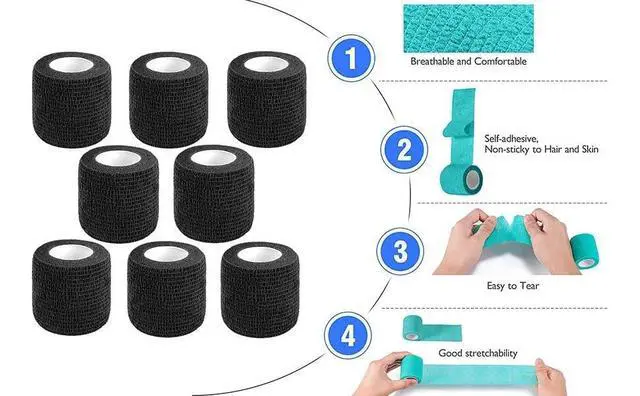 1
Breathable and Comfortable

2
Self-adhesive,
Non-sticky to Hair and Skin

3
Easy to Tear

4
Good stretchability