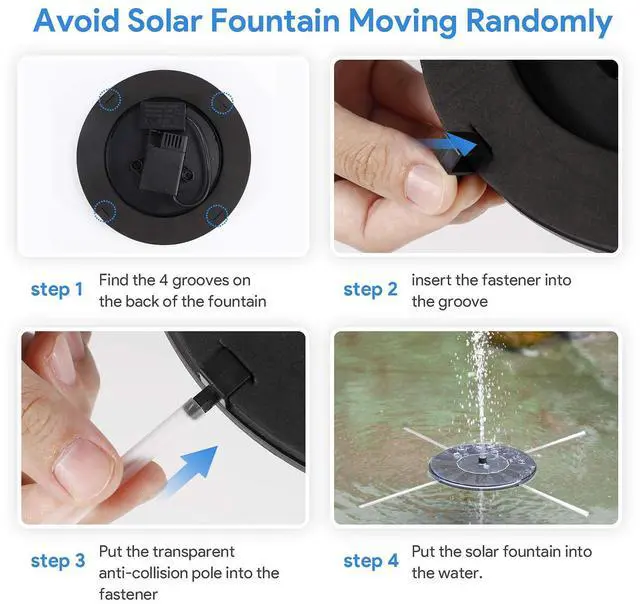 Avoid Solar Fountain Moving Randomly

step 1 Find the 4 grooves on the back of the fountain

step 2 insert the fastener into the groove

step 3 Put the transparent anti-collision pole into the fastener

step 4 Put the solar fountain into the water.