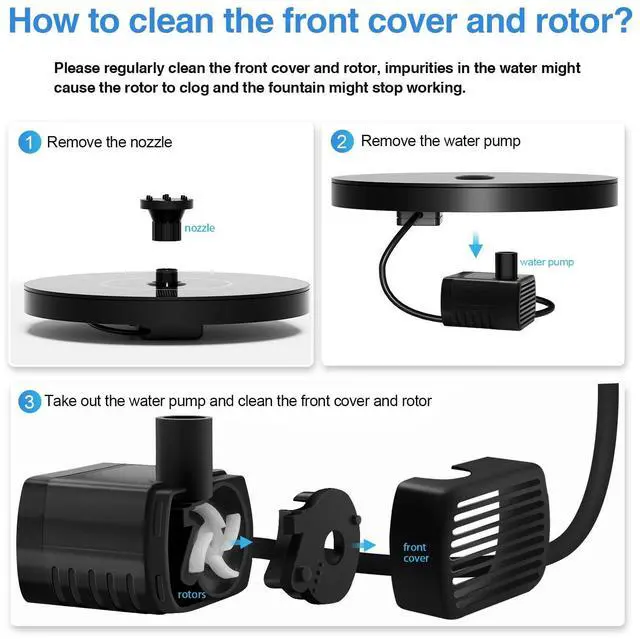 How to clean the front cover and rotor?

Please regularly clean the front cover and rotor, impurities in the water might cause the rotor to clog and the fountain might stop working.

1 Remove the nozzle

nozzle

2 Remove the water pump

water pump

3 Take out the water pump and clean the front cover and rotor

rotors

front cover