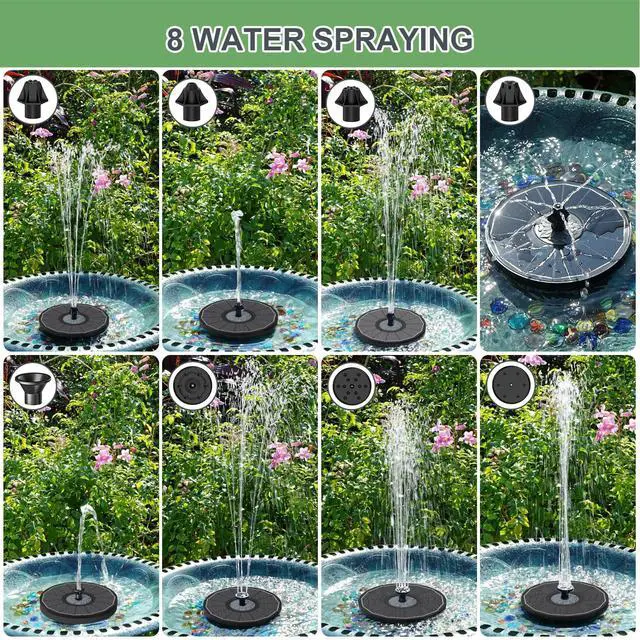 8 WATER SPRAYING