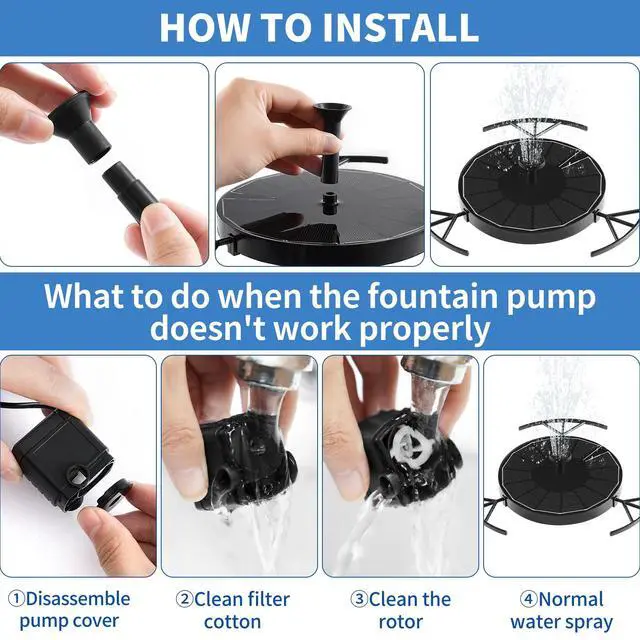 HOW TO INSTALL

What to do when the fountain pump doesn't work properly

①Disassemble pump cover

②Clean filter cotton

③Clean the rotor

④Normal water spray