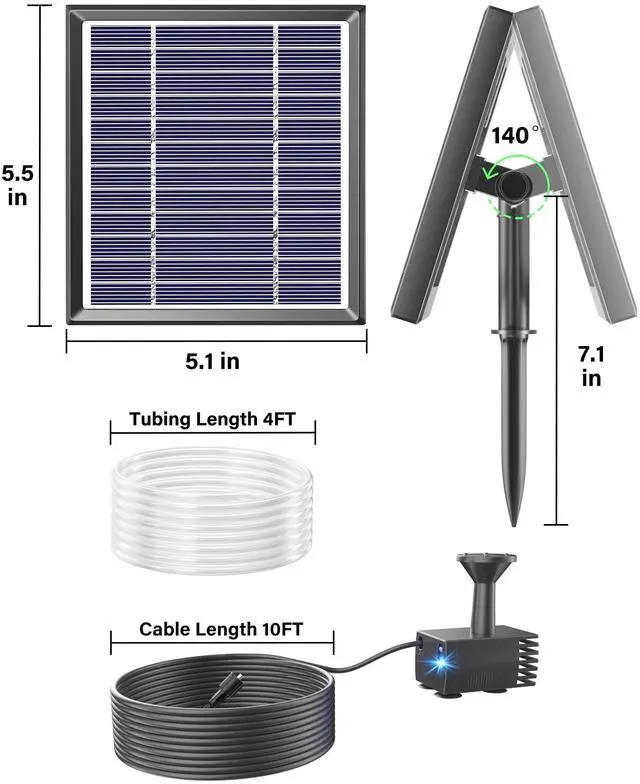 5.5 in

5.1 in

140°

7.1 in

Tubing Length 4FT

Cable Length 10FT