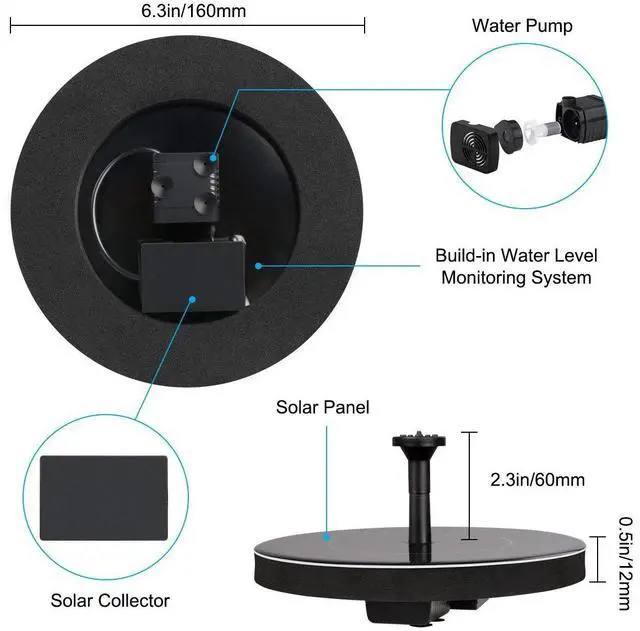 6.3in/160mm

Water Pump

Build-in Water Level Monitoring System

Solar Panel

2.3in/60mm

0.5in/12mm

Solar Collector