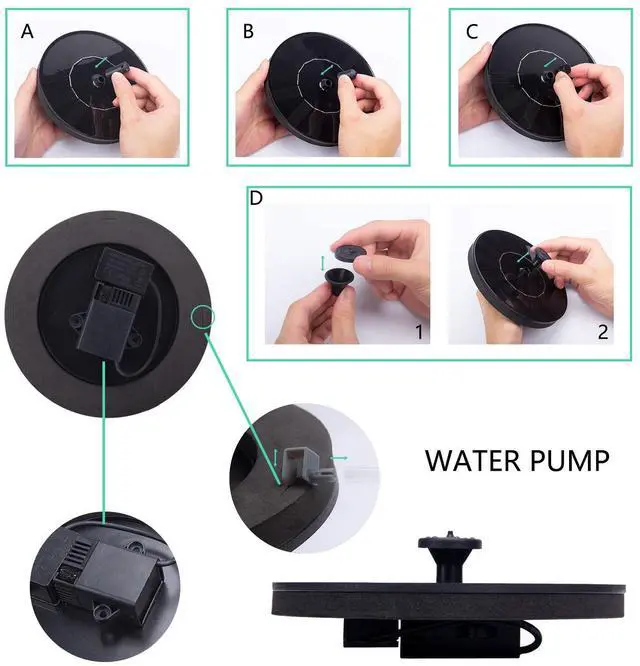 A

B

C

D

1

2

WATER PUMP