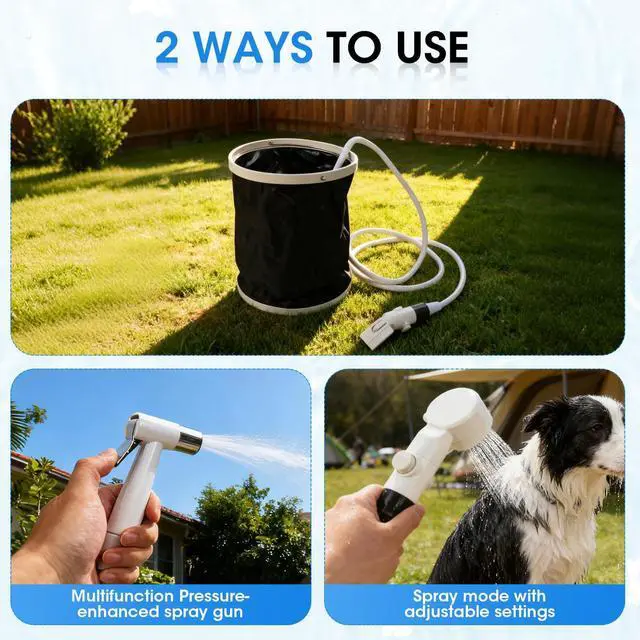 2 WAYS TO USE

Multifunction Pressure-enhanced spray gun

Spray mode with adjustable settings