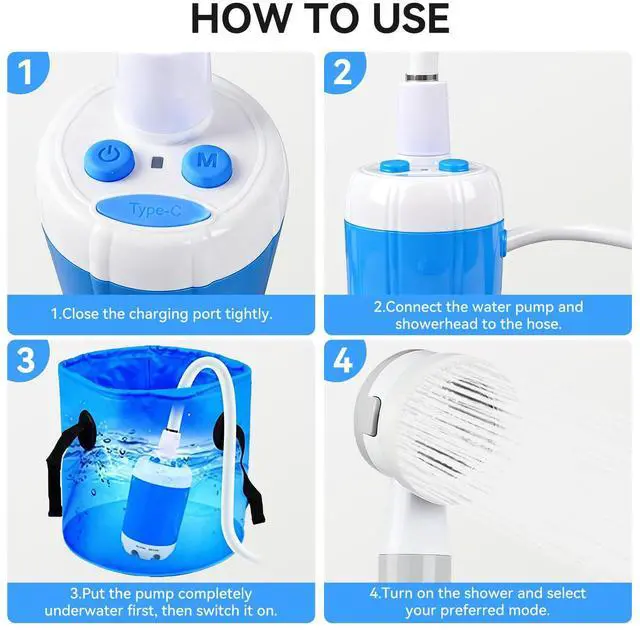 HOW TO USE

1

M

Type-C

1.Close the charging port tightly.

2

2.Connect the water pump and showerhead to the hose.

3

3.Put the pump completely underwater first, then switch it on.

4

4.Turn on the shower and select your preferred mode.