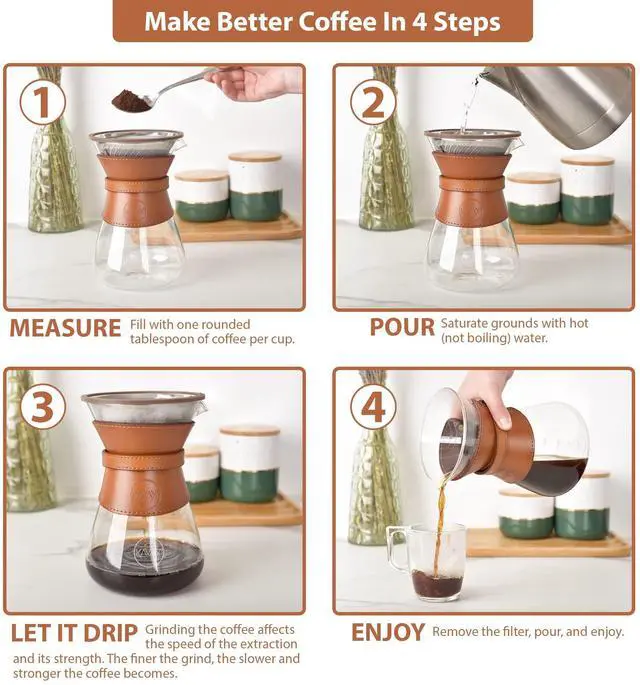 Make Better Coffee In 4 Steps

1

MEASURE Fill with one rounded tablespoon of coffee per cup.

2

POUR Saturate grounds with hot (not boiling) water.

3

LET IT DRIP Grinding the coffee affects the speed of the extraction and its strength. The finer the grind, the slower and stronger the coffee becomes.

4

ENJOY Remove the filter, pour, and enjoy.