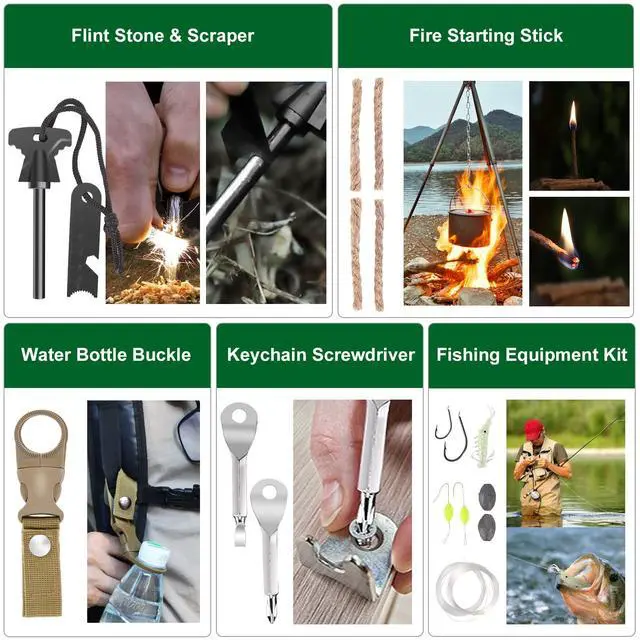 Flint Stone & Scraper

Fire Starting Stick

Water Bottle Buckle

Keychain Screwdriver

Fishing Equipment Kit