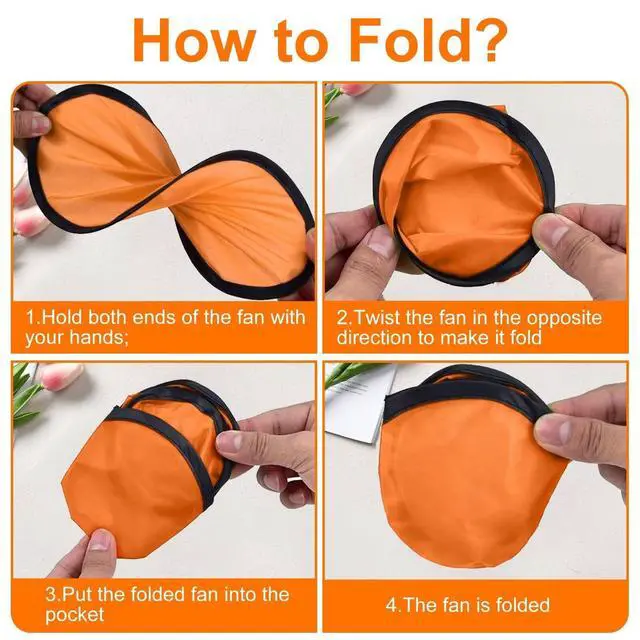 How to Fold?

1.Hold both ends of the fan with your hands;

2.Twist the fan in the opposite direction to make it fold

3.Put the folded fan into the pocket

4.The fan is folded