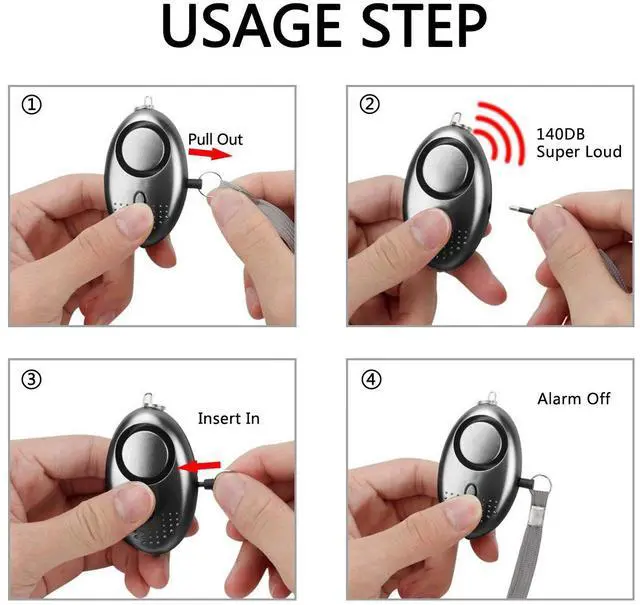 USAGE STEP

①

Pull Out

②

140DB
Super Loud

③

Insert In

④

Alarm Off