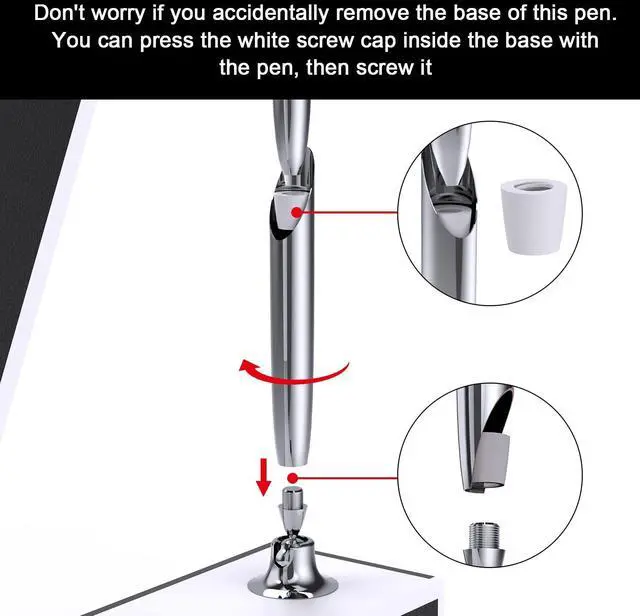 Don't worry if you accidentally remove the base of this pen. You can press the white screw cap inside the base with the pen, then screw it