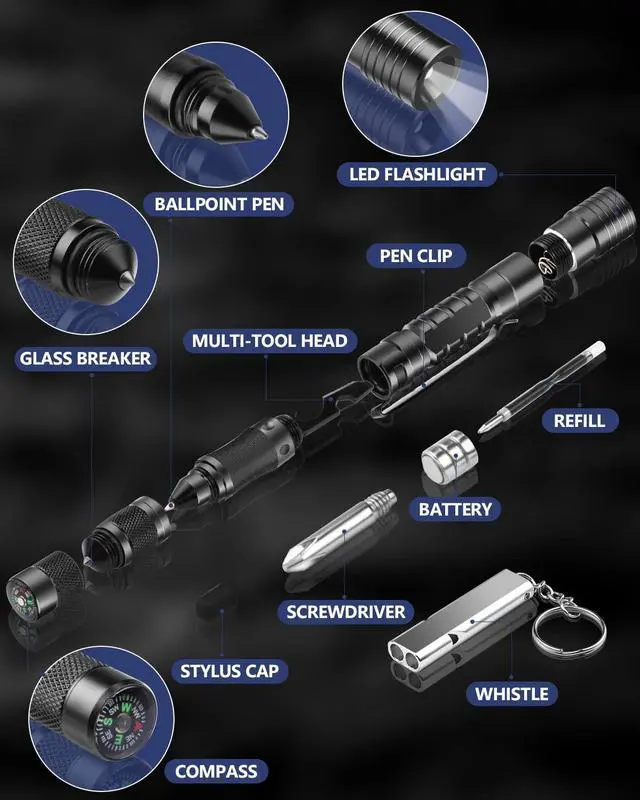 LED FLASHLIGHT

BALLPOINT PEN

PEN CLIP

GLASS BREAKER

MULTI-TOOL HEAD

REFILL

BATTERY

SCREWDRIVER

STYLUS CAP

WHISTLE

COMPASS