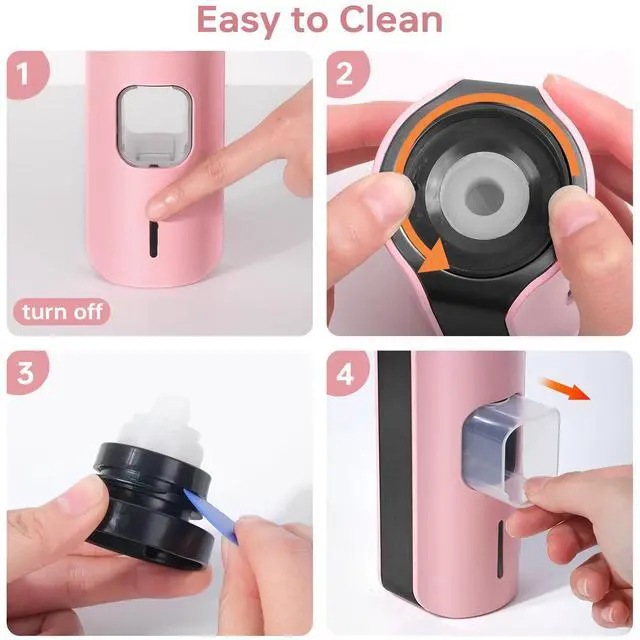 Easy to Clean

1

turn off

2

3

4