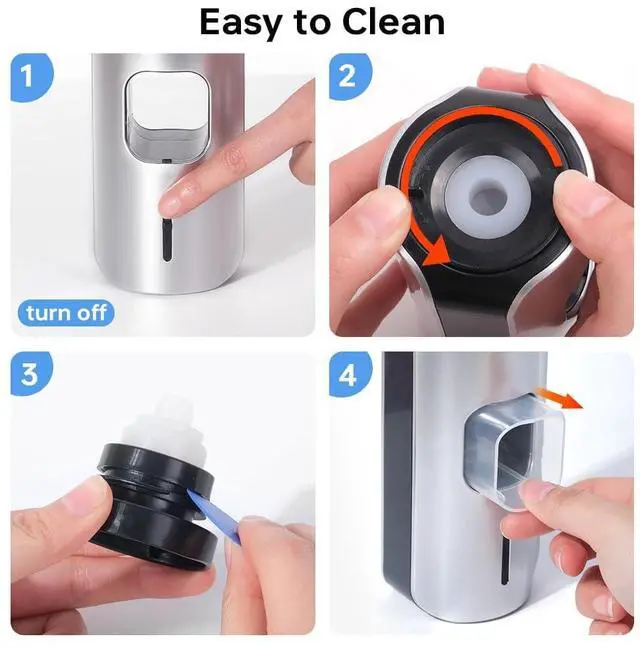 Easy to Clean

1

turn off

2

3

4