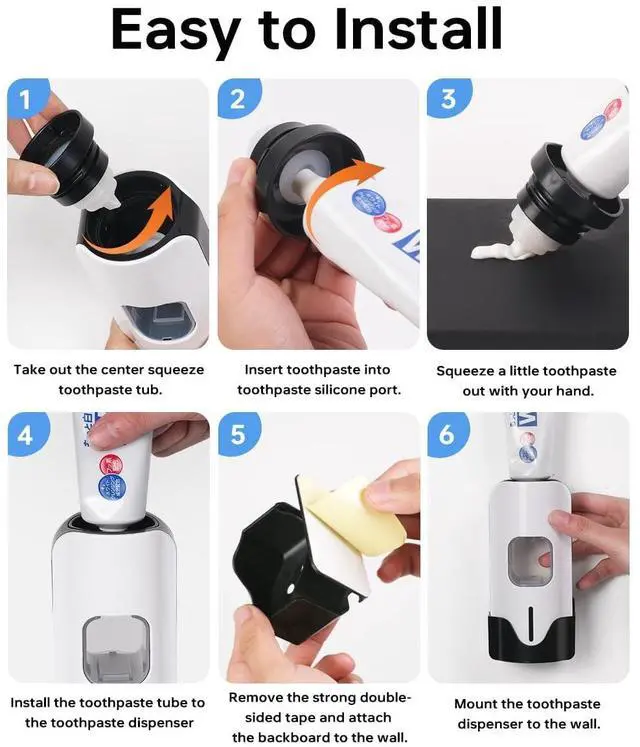 Easy to Install

1

Take out the center squeeze toothpaste tub.

2

Insert toothpaste into toothpaste silicone port.

3

Squeeze a little toothpaste out with your hand.

4

Install the toothpaste tube to the toothpaste dispenser

5

Remove the strong double-sided tape and attach the backboard to the wall.

6

Mount the toothpaste dispenser to the wall.