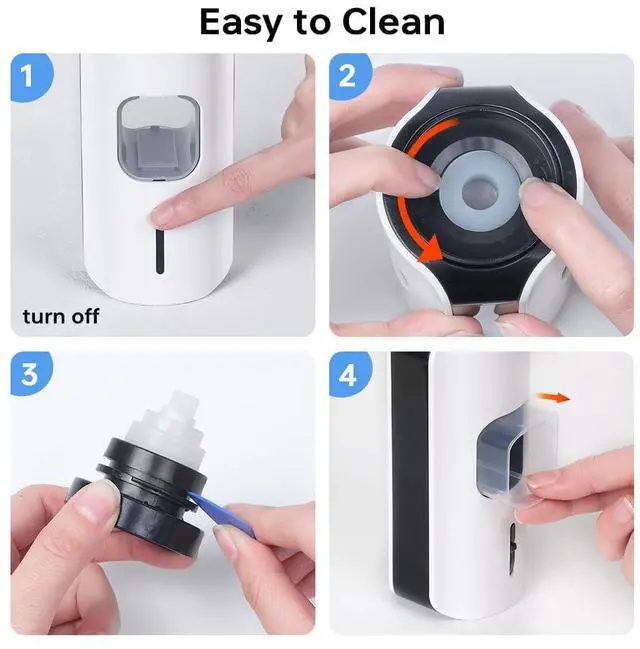 Easy to Clean

1

turn off

2

3

4