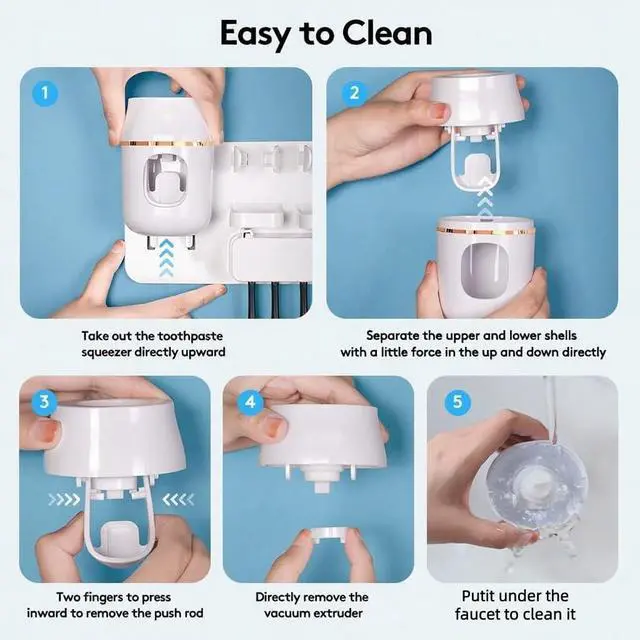 Easy to Clean

1

Take out the toothpaste squeezer directly upward

2

Separate the upper and lower shells with a little force in the up and down directly

3

Two fingers to press inward to remove the push rod

4

Directly remove the vacuum extruder

5

Putit under the faucet to clean it