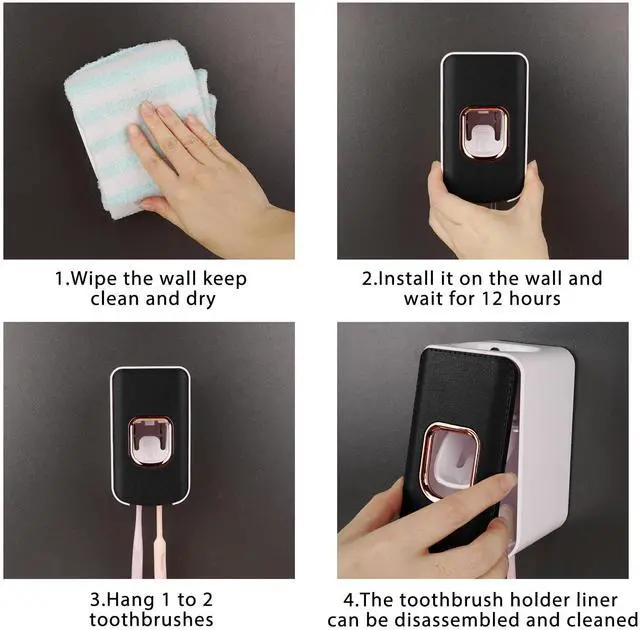 1.Wipe the wall keep clean and dry

2.Install it on the wall and wait for 12 hours

3.Hang 1 to 2 toothbrushes

4.The toothbrush holder liner can be disassembled and cleaned