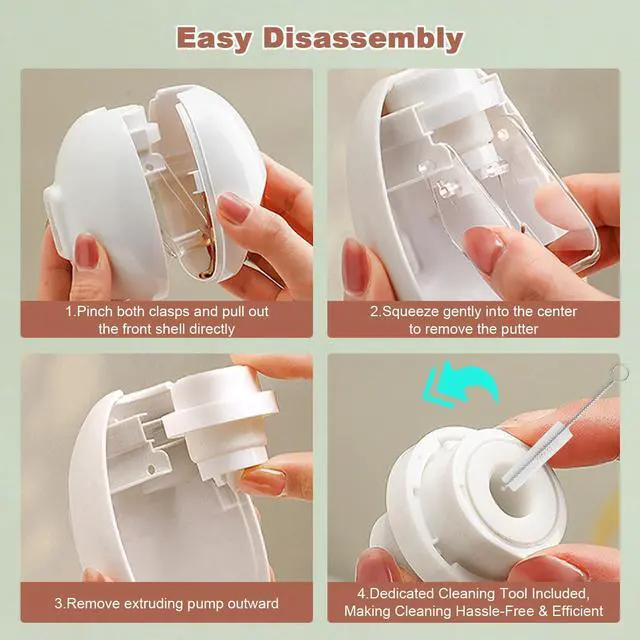 Easy Disassembly

1.Pinch both clasps and pull out the front shell directly

2.Squeeze gently into the center to remove the putter

3.Remove extruding pump outward

4.Dedicated Cleaning Tool Included, Making Cleaning Hassle-Free & Efficient