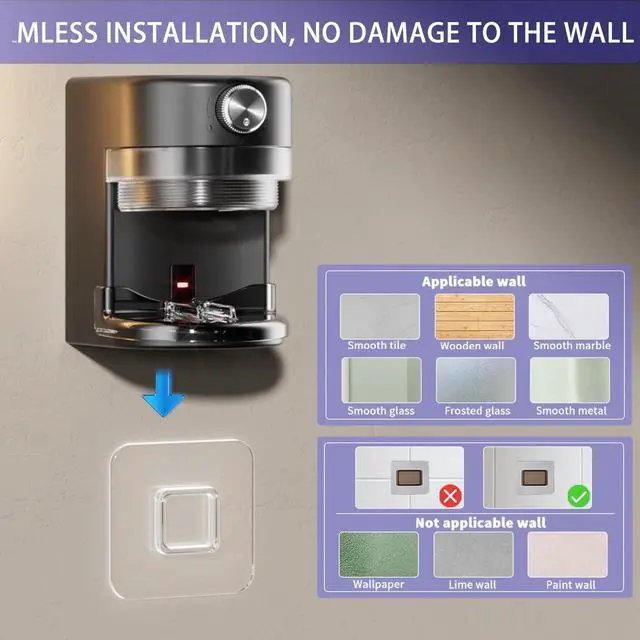 MLESS INSTALLATION, NO DAMAGE TO THE WALL

Applicable wall

Smooth tile
Wooden wall
Smooth marble
Smooth glass
Frosted glass
Smooth metal

Not applicable wall

Wallpaper
Lime wall
Paint wall