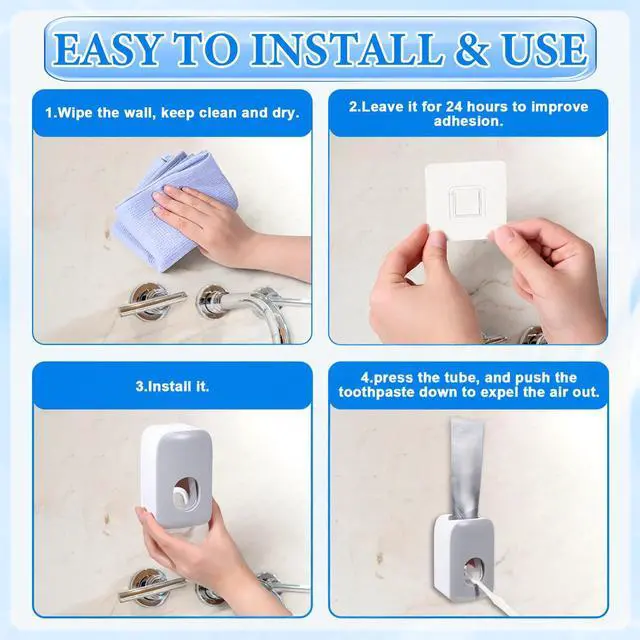 EASY TO INSTALL & USE

1.Wipe the wall, keep clean and dry.

2.Leave it for 24 hours to improve adhesion.

3.Install it.

4.press the tube, and push the toothpaste down to expel the air out.