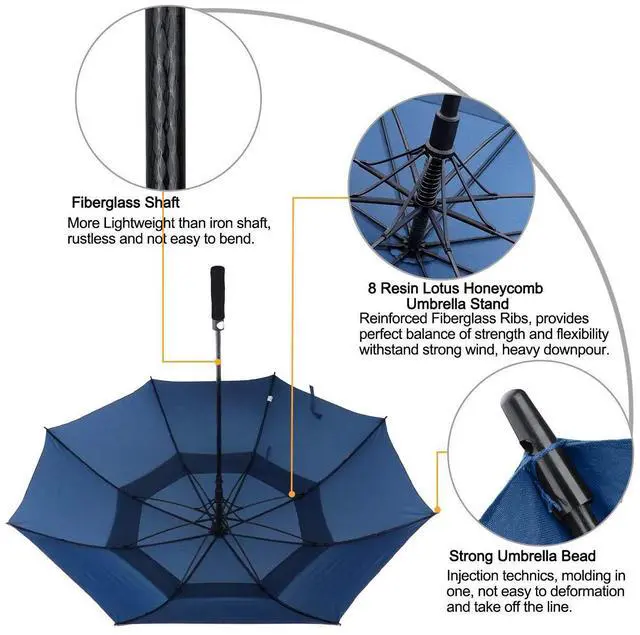 Fiberglass Shaft
More Lightweight than iron shaft, rustless and not easy to bend.

8 Resin Lotus Honeycomb Umbrella Stand
Reinforced Fiberglass Ribs, provides perfect balance of strength and flexibility withstand strong wind, heavy downpour.

Strong Umbrella Bead
Injection technics, molding in one, not easy to deformation and take off the line.