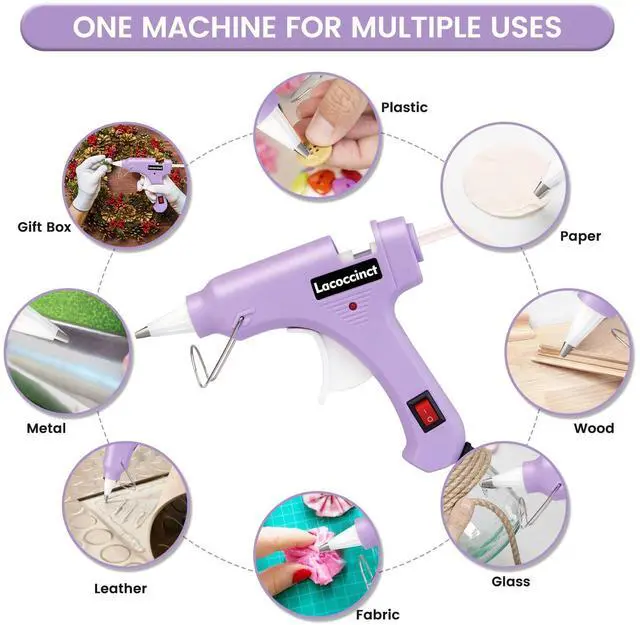 ONE MACHINE FOR MULTIPLE USES

Plastic

Gift Box

Paper

Lacoccinct

Metal

Wood

Leather

Glass

Fabric