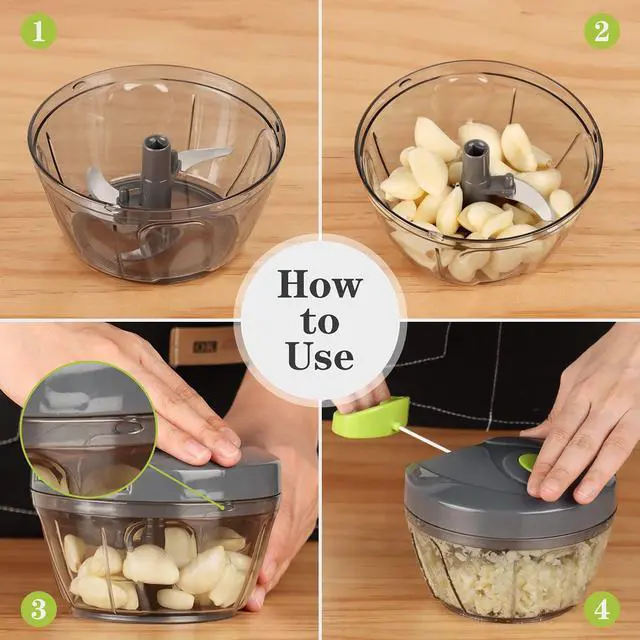 1

2

How to Use

3

4