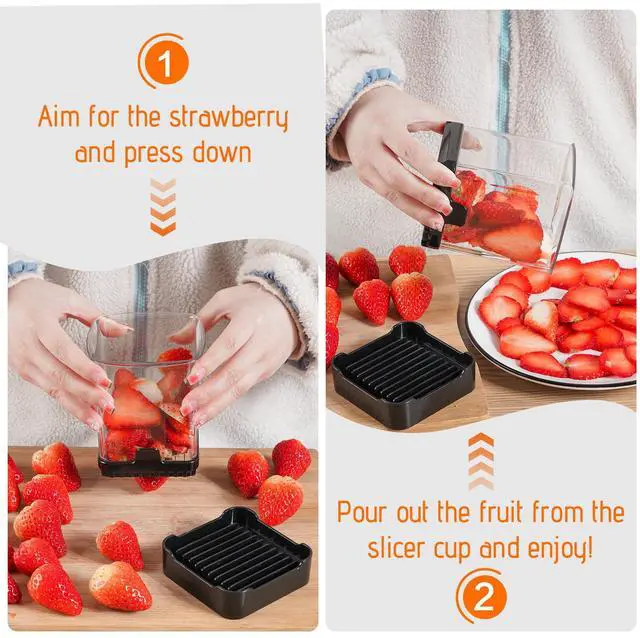 1

Aim for the strawberry and press down

Pour out the fruit from the slicer cup and enjoy!

2