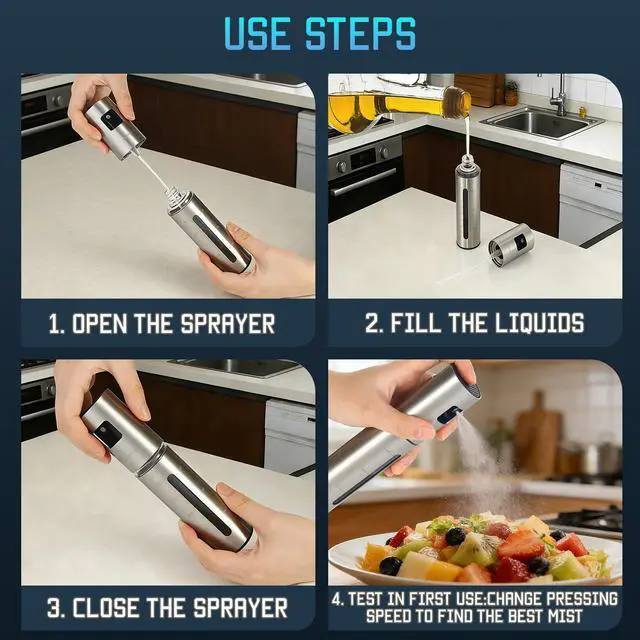 USE STEPS

1. OPEN THE SPRAYER

2. FILL THE LIQUIDS

3. CLOSE THE SPRAYER

4. TEST IN FIRST USE:CHANGE PRESSING SPEED TO FIND THE BEST MIST