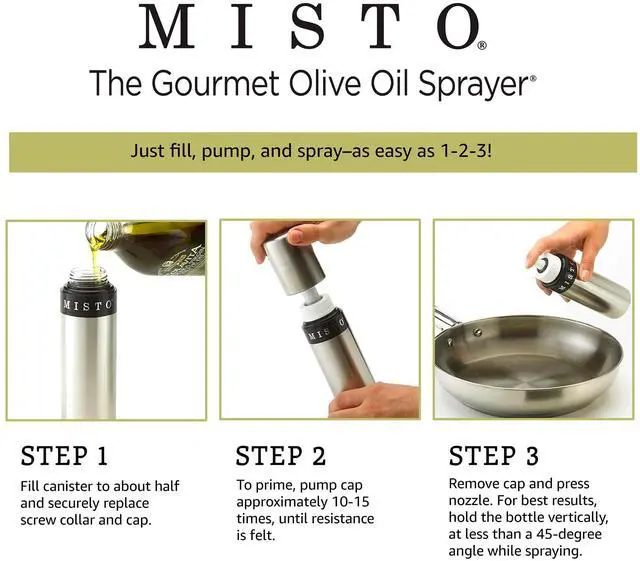 MISTO®
The Gourmet Olive Oil Sprayer®

Just fill, pump, and spray–as easy as 1-2-3!

MISTO

MIS

MIST

STEP 1
Fill canister to about half and securely replace screw collar and cap.

STEP 2
To prime, pump cap approximately 10-15 times, until resistance is felt.

STEP 3
Remove cap and press nozzle. For best results, hold the bottle vertically, at less than a 45-degree angle while spraying.