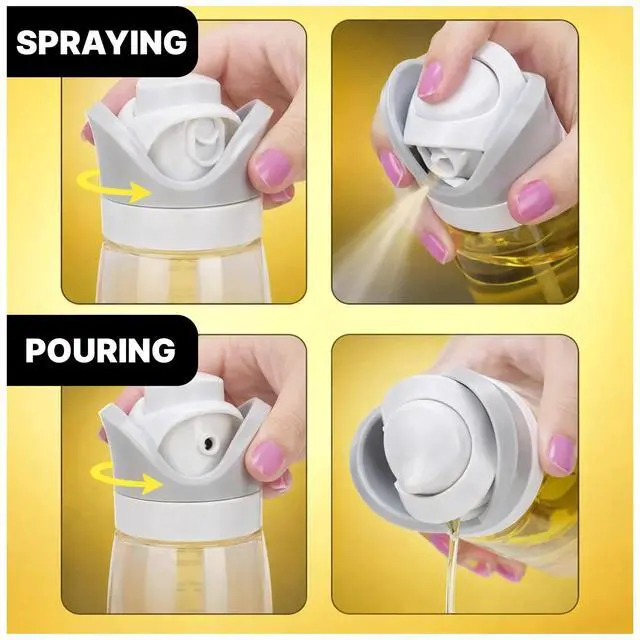 SPRAYING

POURING