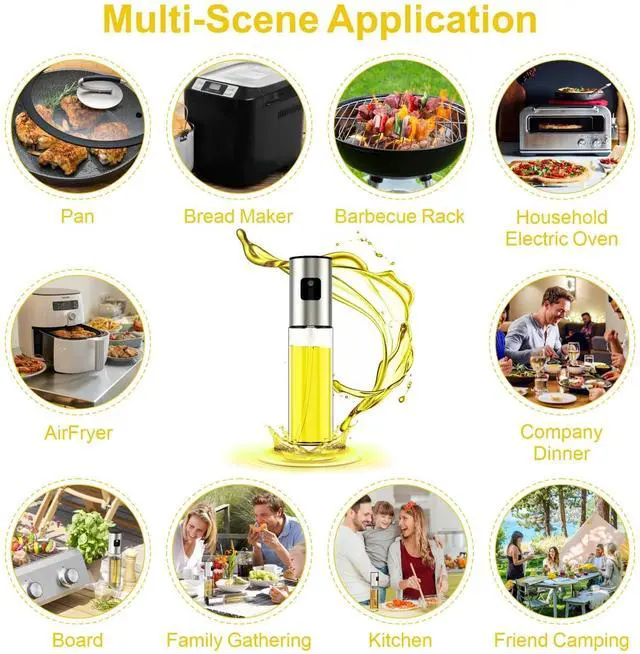 Multi-Scene Application

Pan

Bread Maker

Barbecue Rack

Household Electric Oven

AirFryer

Company Dinner

Board

Family Gathering

Kitchen

Friend Camping