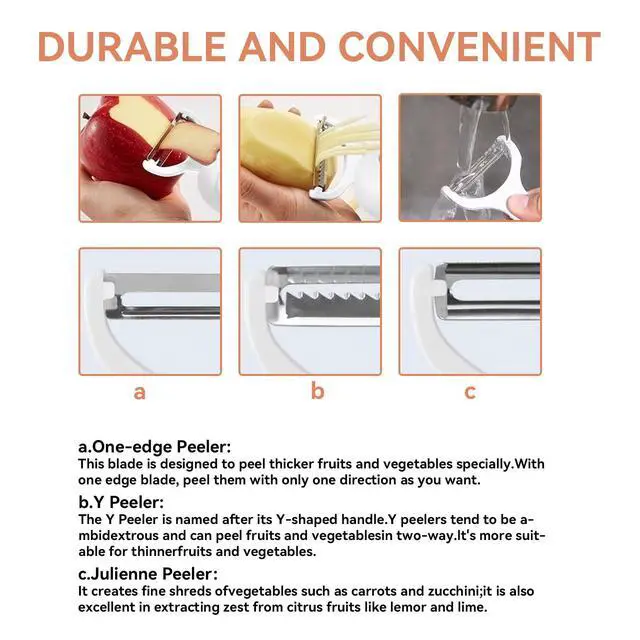 DURABLE AND CONVENIENT

a

b

c

a.One-edge Peeler:
This blade is designed to peel thicker fruits and vegetables specially.With one edge blade, peel them with only one direction as you want.

b.Y Peeler:
The Y Peeler is named after its Y-shaped handle.Y peelers tend to be ambidextrous and can peel fruits and vegetablesin two-way.It's more suitable for thinnerfruits and vegetables.

c.Julienne Peeler:
It creates fine shreds ofvegetables such as carrots and zucchini;it is also excellent in extracting zest from citrus fruits like lemor and lime.