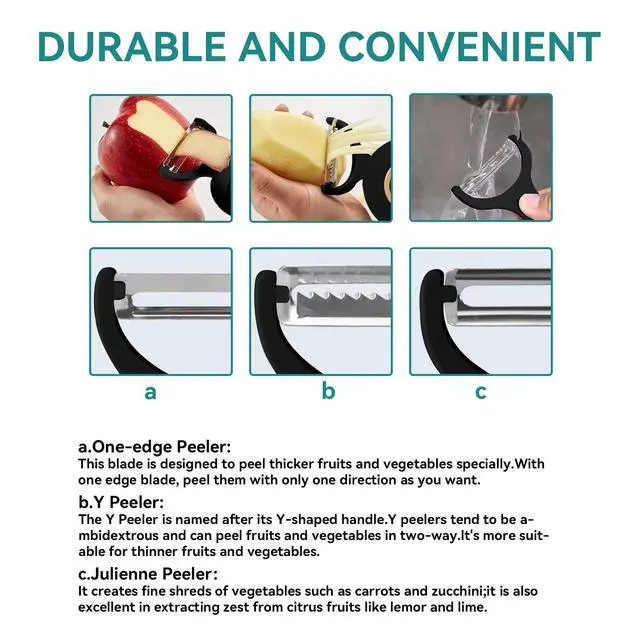 DURABLE AND CONVENIENT

a

b

c

a.One-edge Peeler:
This blade is designed to peel thicker fruits and vegetables specially.With one edge blade, peel them with only one direction as you want.

b.Y Peeler:
The Y Peeler is named after its Y-shaped handle.Y peelers tend to be ambidextrous and can peel fruits and vegetables in two-way.It's more suitable for thinner fruits and vegetables.

c.Julienne Peeler:
It creates fine shreds of vegetables such as carrots and zucchini;it is also excellent in extracting zest from citrus fruits like lemor and lime.