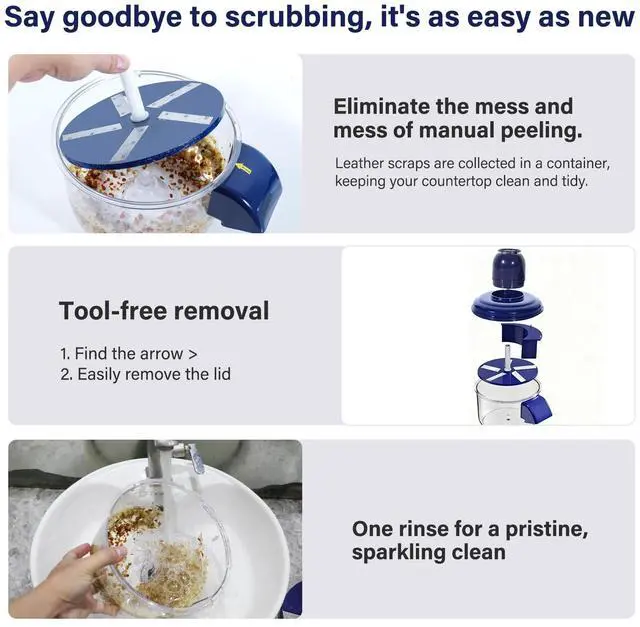 Say goodbye to scrubbing, it's as easy as new

Eliminate the mess and mess of manual peeling.

Leather scraps are collected in a container, keeping your countertop clean and tidy.

Tool-free removal

1. Find the arrow >
2. Easily remove the lid

One rinse for a pristine, sparkling clean