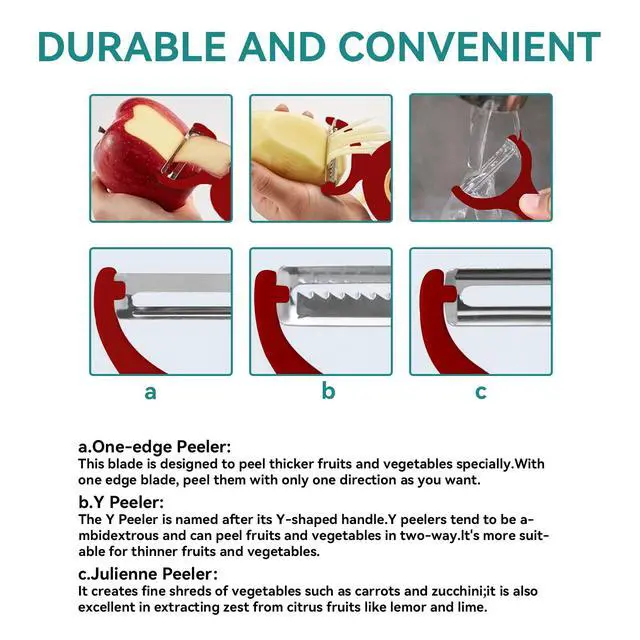 DURABLE AND CONVENIENT

a

b

c

a.One-edge Peeler:
This blade is designed to peel thicker fruits and vegetables specially.With one edge blade, peel them with only one direction as you want.

b.Y Peeler:
The Y Peeler is named after its Y-shaped handle.Y peelers tend to be ambidextrous and can peel fruits and vegetables in two-way.It's more suitable for thinner fruits and vegetables.

c.Julienne Peeler:
It creates fine shreds of vegetables such as carrots and zucchini;it is also excellent in extracting zest from citrus fruits like lemor and lime.