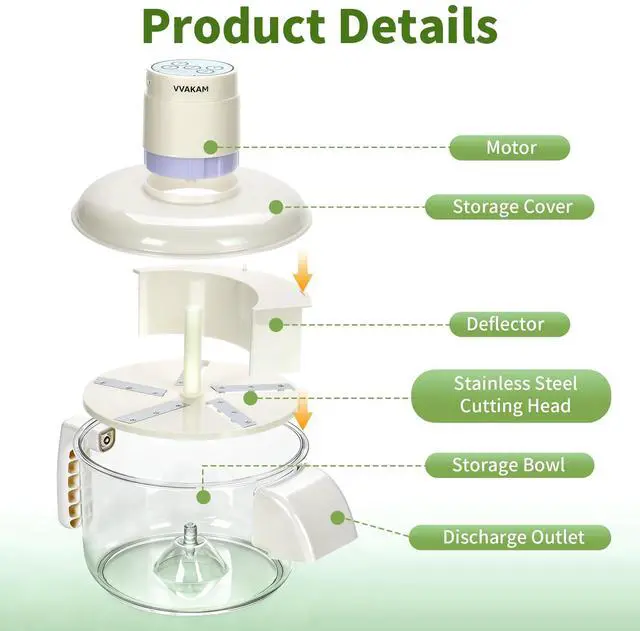 Product Details

VVAKAM

Motor

Storage Cover

Deflector

Stainless Steel Cutting Head

Storage Bowl

Discharge Outlet